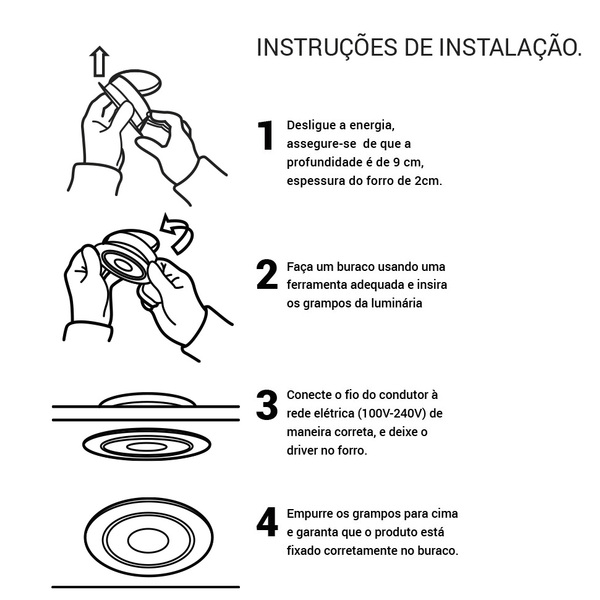 INSTRUÇÕES DE INSTALAÇÃO.

1 Desligue a energia, assegure-se de que a profundidade é de 9 cm, espessura do forro de 2cm.

2 Faça um buraco usando uma ferramenta adequada e insira os grampos da luminária

3 Conecte o fio do condutor à rede elétrica (100V-240V) de maneira correta, e deixe o driver no forro.

4 Empurre os grampos para cima e garanta que o produto está fixado corretamente no buraco.