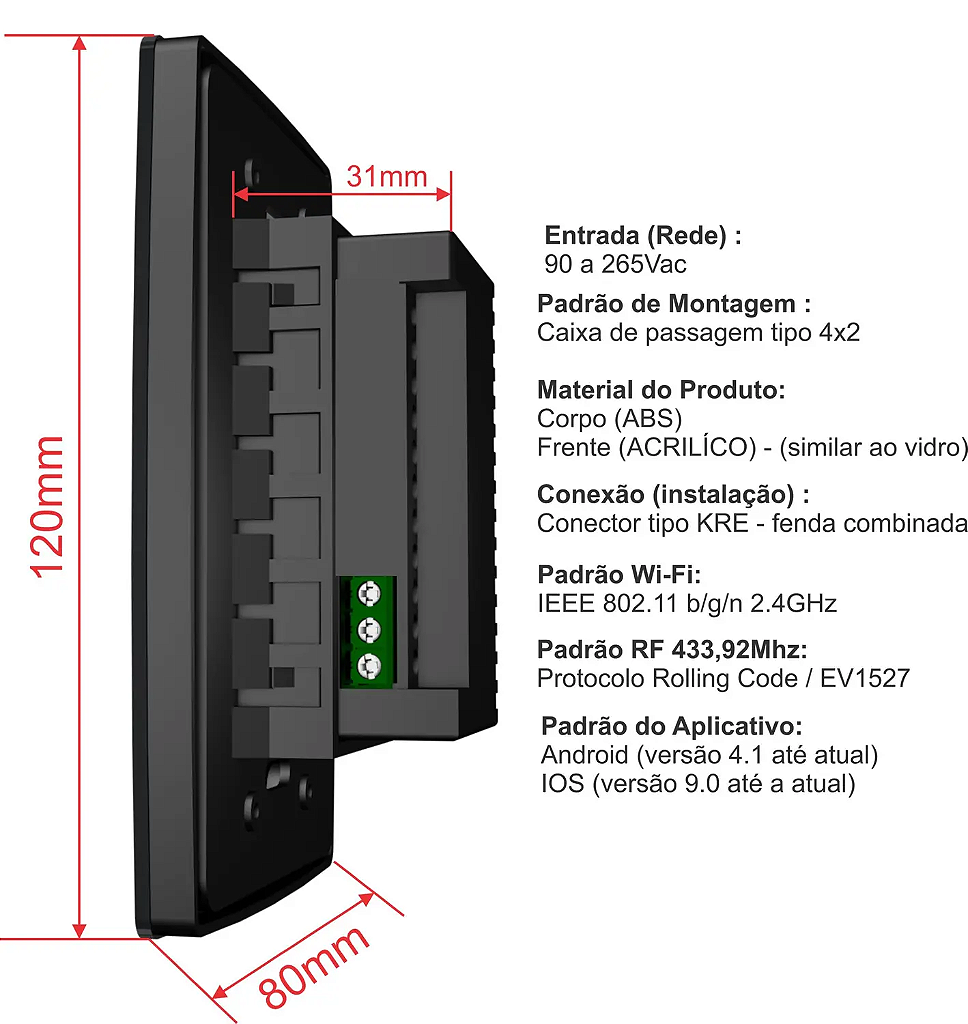 120mm

31mm

80mm

Entrada (Rede) :
90 a 265Vac

Padrão de Montagem :
Caixa de passagem tipo 4x2

Material do Produto:
Corpo (ABS)
Frente (ACRILÍCO) - (similar ao vidro)

Conexão (instalação) :
Conector tipo KRE - fenda combinada

Padrão Wi-Fi:
IEEE 802.11 b/g/n 2.4GHz

Padrão RF 433,92Mhz:
Protocolo Rolling Code / EV1527

Padrão do Aplicativo:
Android (versão 4.1 até atual)
IOS (versão 9.0 até a atual)