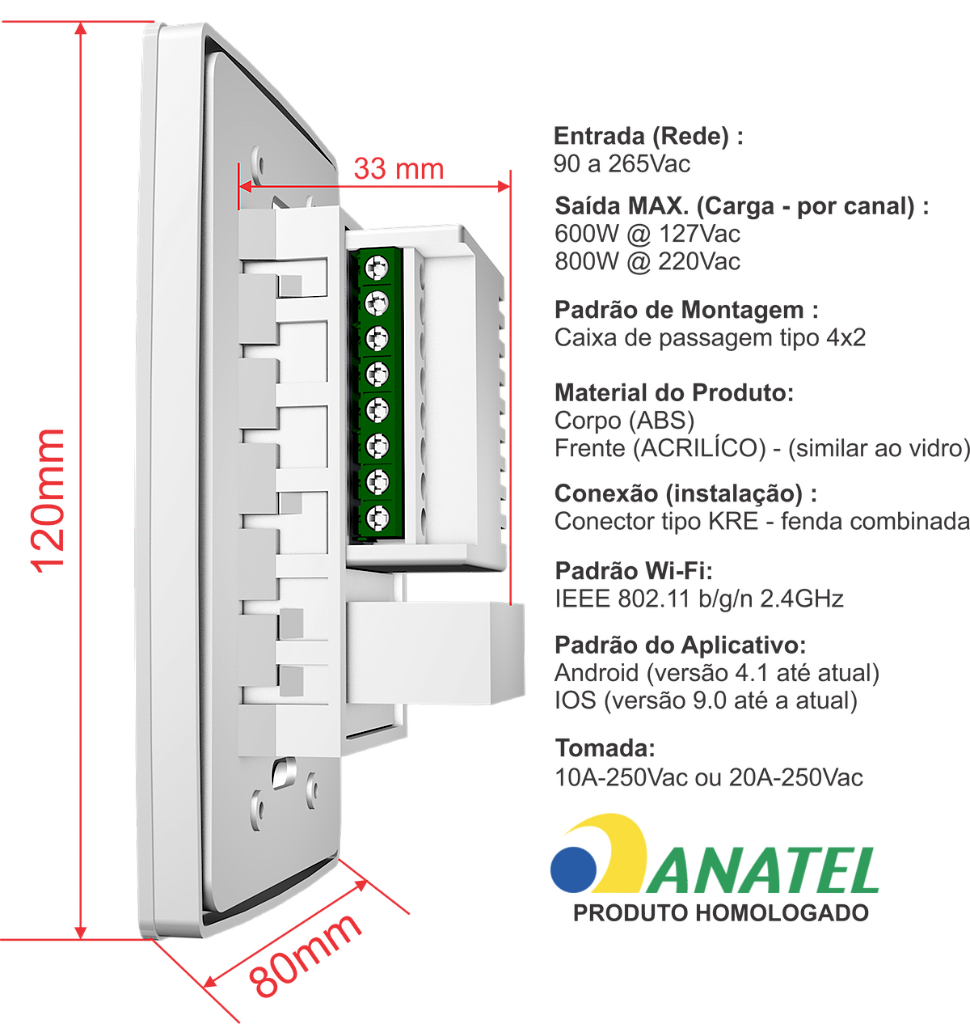 120mm

33 mm

80mm

Entrada (Rede) :
90 a 265Vac

Saída MAX. (Carga - por canal) :
600W @ 127Vac
800W @ 220Vac

Padrão de Montagem :
Caixa de passagem tipo 4x2

Material do Produto:
Corpo (ABS)
Frente (ACRILÍCO) - (similar ao vidro)

Conexão (instalação) :
Conector tipo KRE - fenda combinada

Padrão Wi-Fi:
IEEE 802.11 b/g/n 2.4GHz

Padrão do Aplicativo:
Android (versão 4.1 até atual)
IOS (versão 9.0 até a atual)

Tomada:
10A-250Vac ou 20A-250Vac

ANATEL
PRODUTO HOMOLOGADO