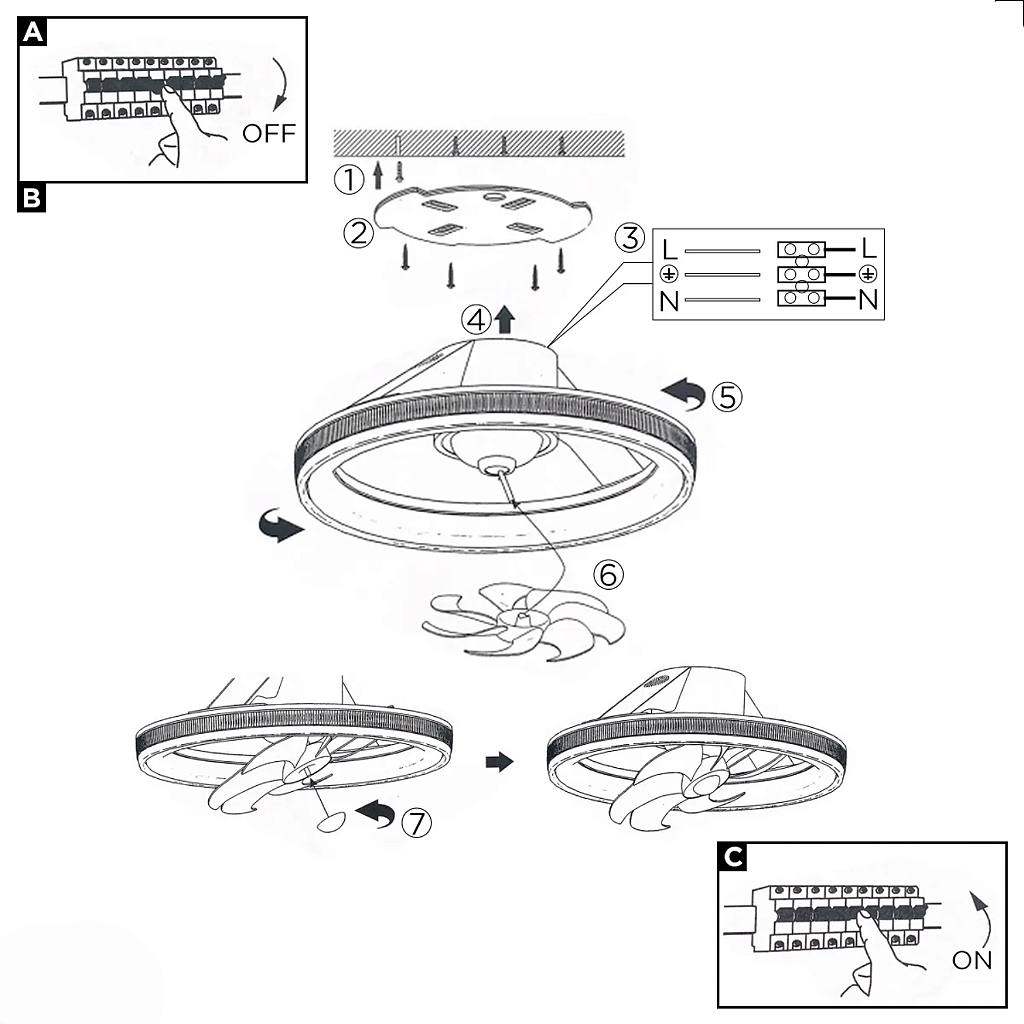 A

OFF

B

①

②

③

L L
⏚ ⏚
N N

④

⑤

⑥

⑦

C

ON