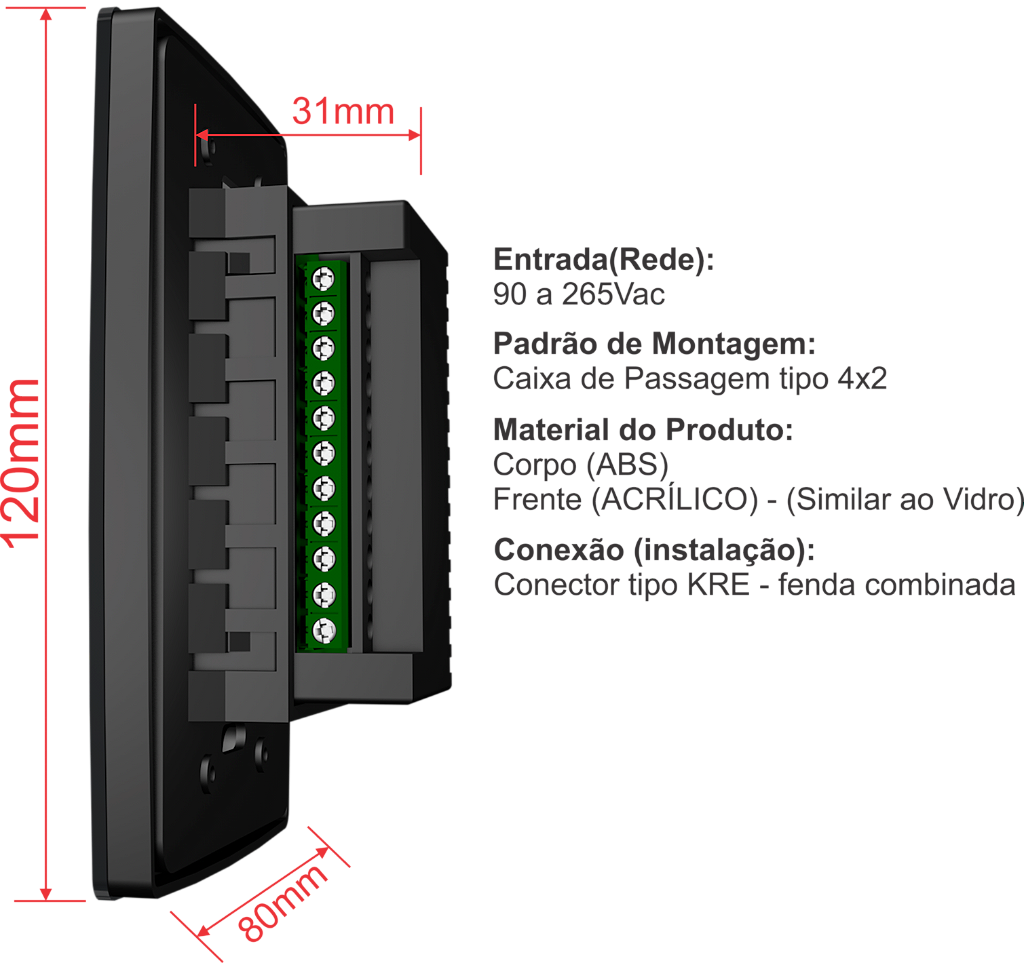 120mm

31mm

80mm

Entrada(Rede):
90 a 265Vac

Padrão de Montagem:
Caixa de Passagem tipo 4x2

Material do Produto:
Corpo (ABS)
Frente (ACRÍLICO) - (Similar ao Vidro)

Conexão (instalação):
Conector tipo KRE - fenda combinada