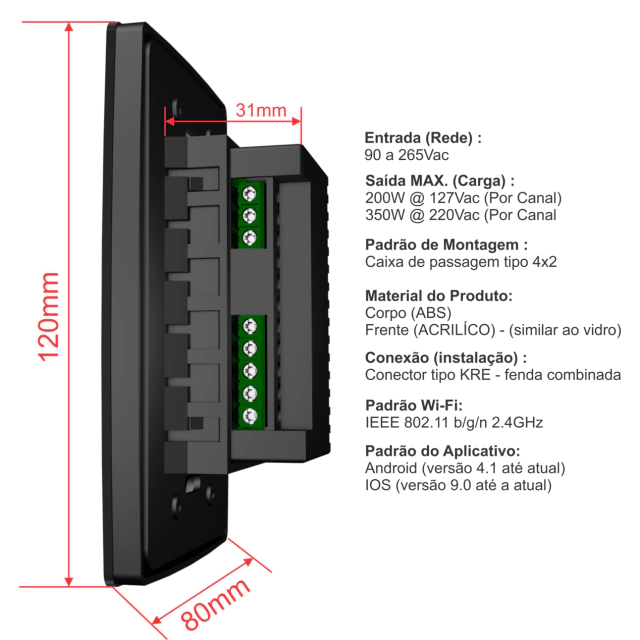 120mm

31mm

80mm

Entrada (Rede) :
90 a 265Vac

Saída MAX. (Carga) :
200W @ 127Vac (Por Canal)
350W @ 220Vac (Por Canal

Padrão de Montagem :
Caixa de passagem tipo 4x2

Material do Produto:
Corpo (ABS)
Frente (ACRILÍCO) - (similar ao vidro)

Conexão (instalação) :
Conector tipo KRE - fenda combinada

Padrão Wi-Fi:
IEEE 802.11 b/g/n 2.4GHz

Padrão do Aplicativo:
Android (versão 4.1 até atual)
IOS (versão 9.0 até a atual)